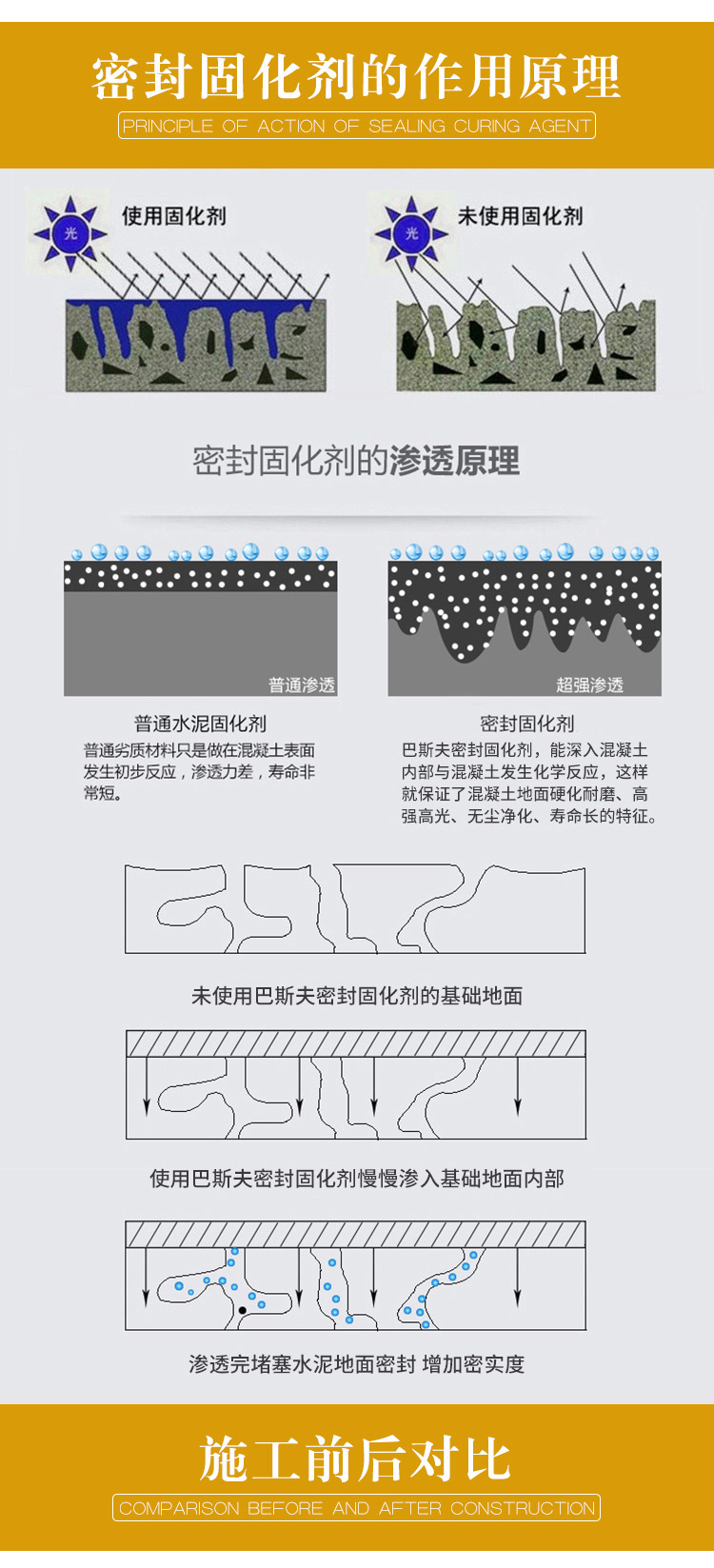 密封固化剂的作用原理

PRINCIPLE OF ACTION OF SEALING CURING AGENT

光

使用固化剂

光

未使用固化剂

密封固化剂的渗透原理

普通渗透

超强渗透

普通水泥固化剂

普通劣质材料只是做在混凝土表面发生初步反应，渗透力差，寿命非常短。

密封固化剂

巴斯夫密封固化剂，能深入混凝土内部与混凝土发生化学反应，这样就保证了混凝土地面硬化耐磨、高强高光、无尘净化、寿命长的特征。

未使用巴斯夫密封固化剂的基础地面

使用巴斯夫密封固化剂慢慢渗入基础地面内部

渗透完堵塞水泥地面密封 增加密实度

施工前后对比

COMPARISON BEFORE AND AFTER CONSTRUCTION